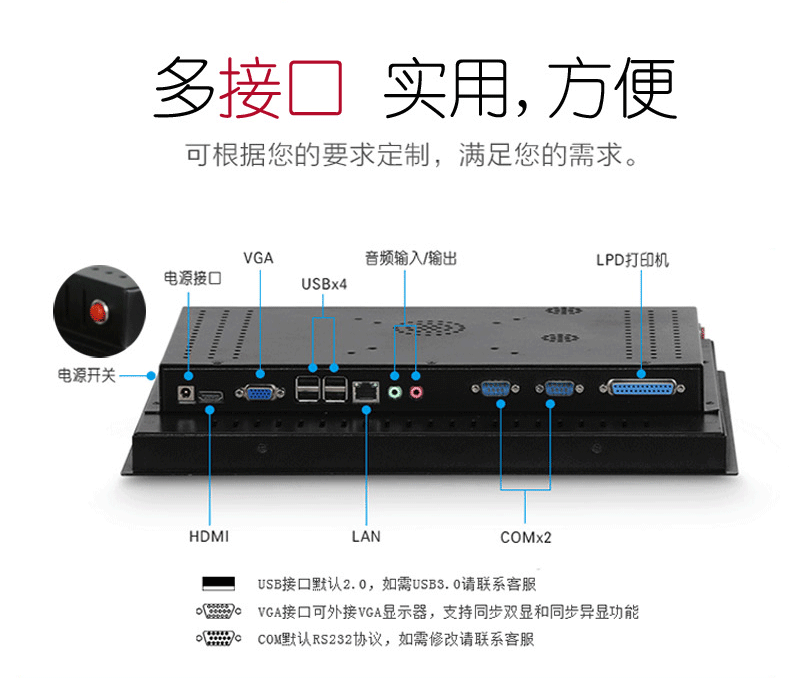 多接口 实用，方便

可根据您的要求定制，满足您的需求。

电源接口

VGA

USBx4

音频输入/输出

LPD打印机

电源开关

HDMI

LAN

COMx2

USB接口默认2.0，如需USB3.0请联系客服

VGA接口可外接VGA显示器，支持同步双显和同步异显功能

COM默认RS232协议，如需修改请联系客服